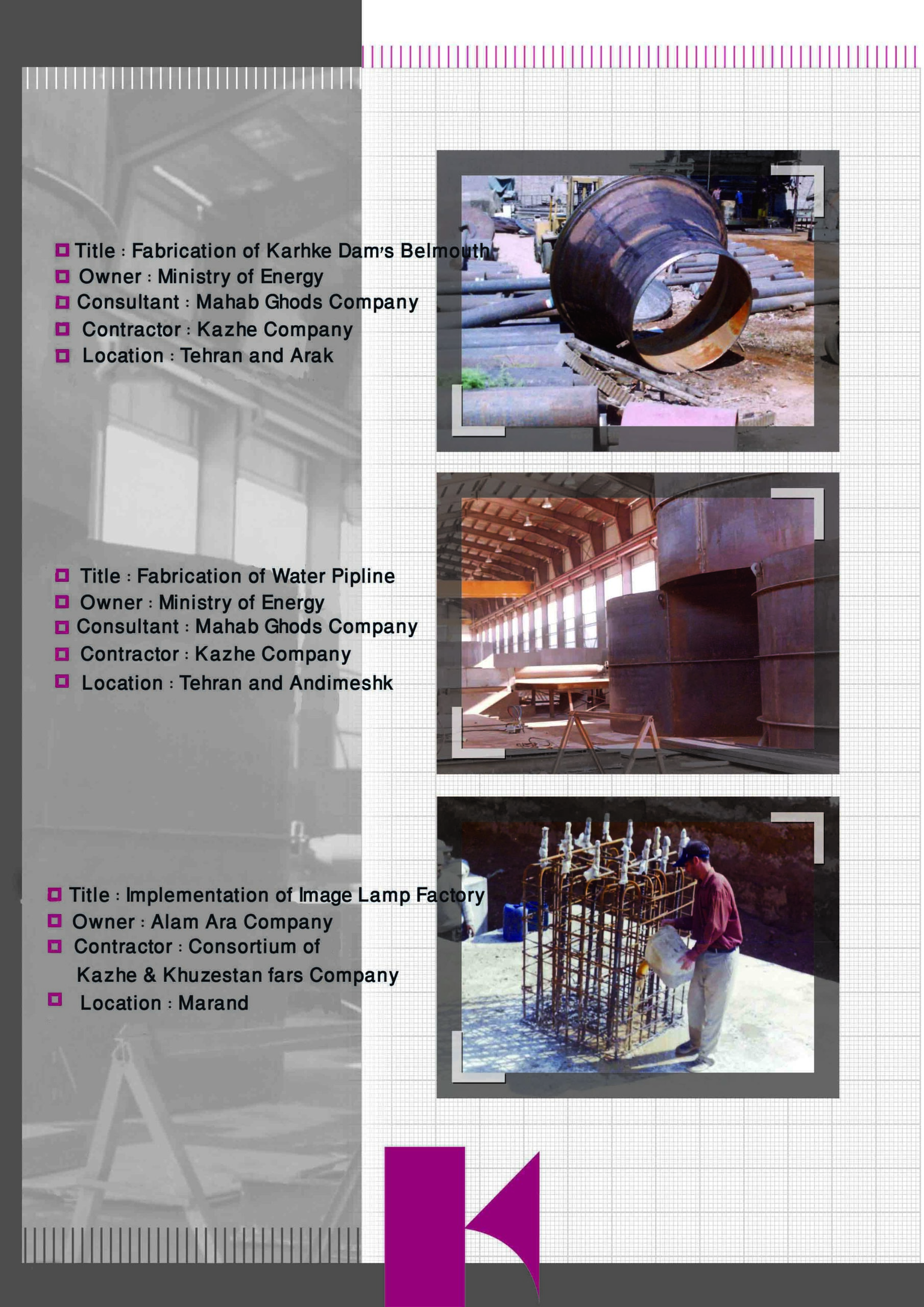 Title : Fabrication of Karhke Dam's Belmouth
Owner : Ministry of Energy
Consultant : Mahab Ghods Company
Contractor : Kazhe Company
Location : Tehran and Arak

Title : Fabrication of Water Pipline
Owner : Ministry of Energy
Consultant : Mahab Ghods Company
Contractor : Kazhe Company
Location : Tehran and Andimeshk

Title : Implementation of Image Lamp Factory
Owner : Alam Ara Company
Contractor : Consortium of Kazhe & Khuzestan fars Company
Location : Marand